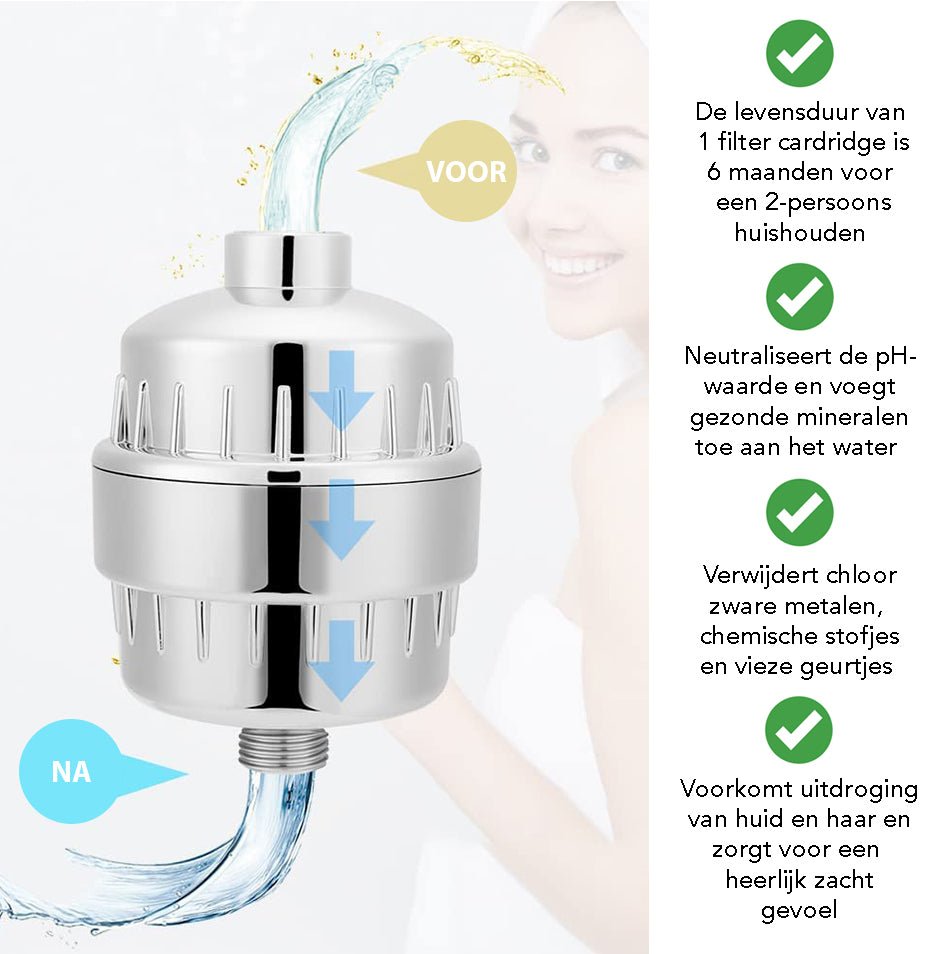 VOOR

NA

De levensduur van 1 filter cardridge is 6 maanden voor een 2-persoons huishouden

Neutraliseert de pH-waarde en voegt gezonde mineralen toe aan het water

Verwijdert chloor zware metalen, chemische stofjes en vieze geurtjes

Voorkomt uitdroging van huid en haar en zorgt voor een heerlijk zacht gevoel